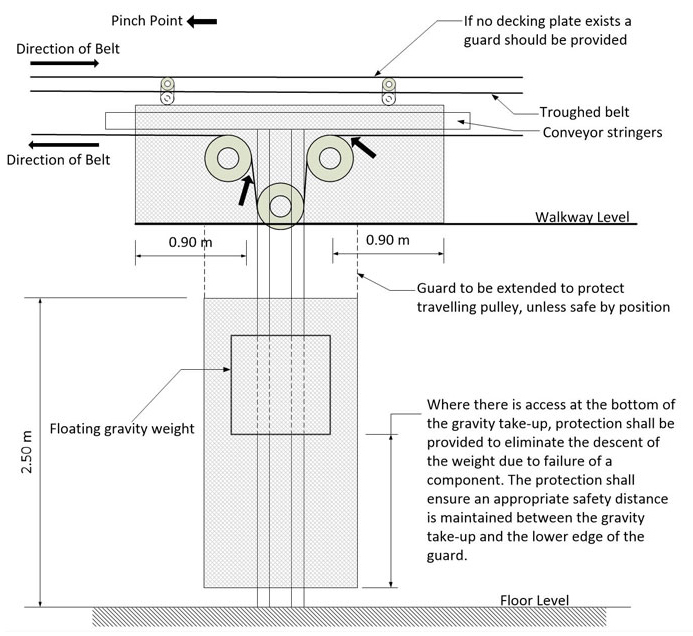 Pinch Point

If no decking plate exists a guard should be provided

Direction of Belt

Troughed belt

Conveyor stringers

Direction of Belt

Walkway Level

0.90 m

0.90 m

Guard to be extended to protect travelling pulley, unless safe by position

2.50 m

Floating gravity weight

Where there is access at the bottom of the gravity take-up, protection shall be provided to eliminate the descent of the weight due to failure of a component. The protection shall ensure an appropriate safety distance is maintained between the gravity take-up and the lower edge of the guard.

Floor Level